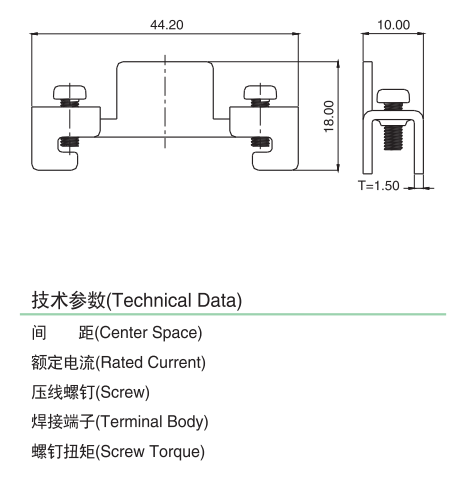 44.20

10.00

18.00

T=1.50

技术参数(Technical Data)

间　距(Center Space)

额定电流(Rated Current)

压线螺钉(Screw)

焊接端子(Terminal Body)

螺钉扭矩(Screw Torque)